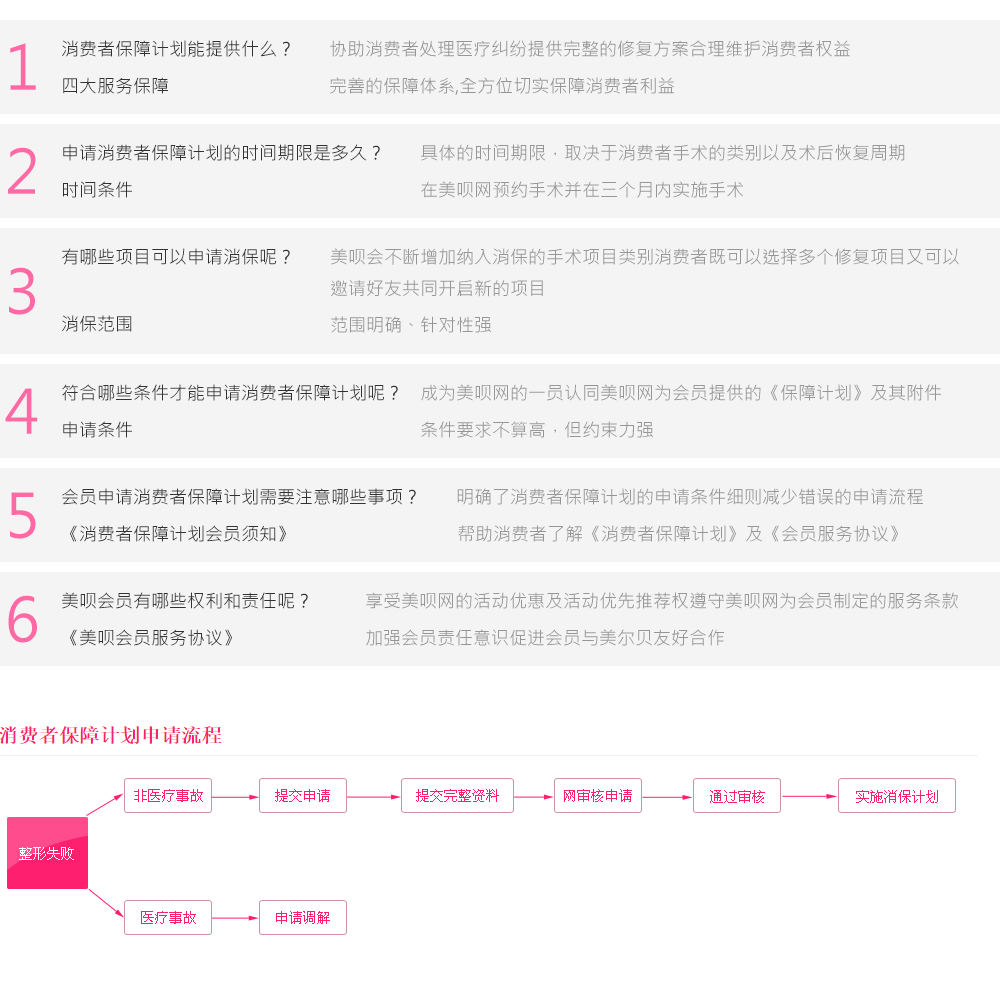 1
消费者保障计划能提供什么？
四大服务保障
协助消费者处理医疗纠纷提供完整的修复方案合理维护消费者权益
完善的保障体系,全方位切实保障消费者利益

2
申请消费者保障计划的时间期限是多久？
时间条件
具体的时间期限，取决于消费者手术的类别以及术后恢复周期
在美呗网预约手术并在三个月内实施手术

3
有哪些项目可以申请消保呢？
消保范围
美呗会不断增加纳入消保的手术项目类别消费者既可以选择多个修复项目又可以邀请好友共同开启新的项目
范围明确、针对性强

4
符合哪些条件才能申请消费者保障计划呢？
申请条件
成为美呗网的一员认同美呗网为会员提供的《保障计划》及其附件
条件要求不算高，但约束力强

5
会员申请消费者保障计划需要注意哪些事项？
《消费者保障计划会员须知》
明确了消费者保障计划的申请条件细则减少错误的申请流程
帮助消费者了解《消费者保障计划》及《会员服务协议》

6
美呗会员有哪些权利和责任呢？
《美呗会员服务协议》
享受美呗网的活动优惠及活动优先推荐权遵守美呗网为会员制定的服务条款
加强会员责任意识促进会员与美尔贝友好合作

消费者保障计划申请流程

整形失败
非医疗事故
提交申请
提交完整资料
网审核申请
通过审核
实施消保计划
医疗事故
申请调解